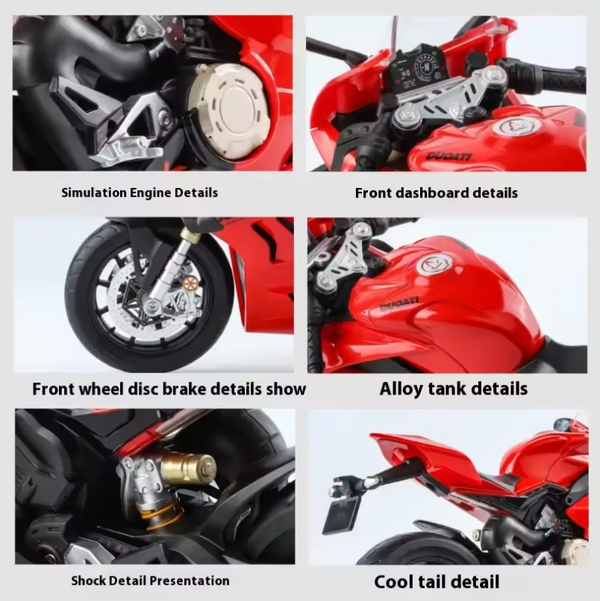 Simulation Engine Details

DUCATI

Front dashboard details

Front wheel disc brake details show

DUCATI

Alloy tank details

Shock Detail Presentation

Cool tail detail